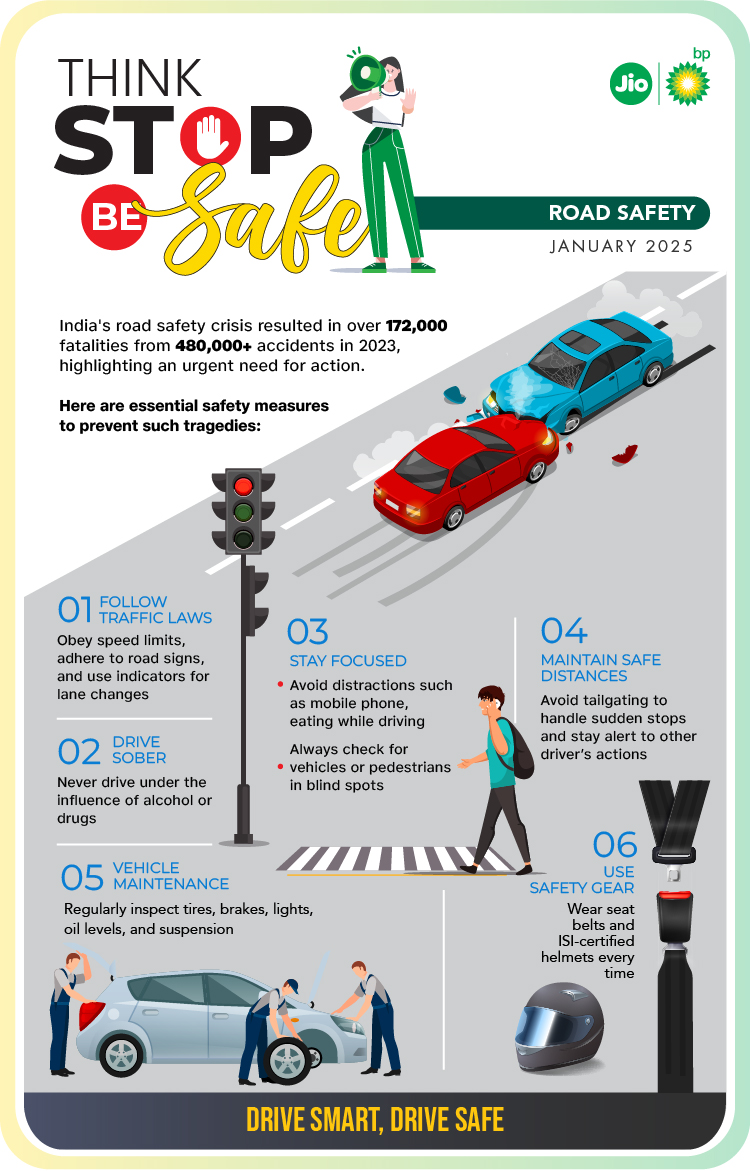 THINK
STOP
BE Safe

Jio bp

ROAD SAFETY
JANUARY 2025

India's road safety crisis resulted in over 172,000 fatalities from 480,000+ accidents in 2023, highlighting an urgent need for action.

Here are essential safety measures to prevent such tragedies:

01 FOLLOW TRAFFIC LAWS
Obey speed limits, adhere to road signs, and use indicators for lane changes

02 DRIVE SOBER
Never drive under the influence of alcohol or drugs

03
STAY FOCUSED
• Avoid distractions such as mobile phone, eating while driving
• Always check for vehicles or pedestrians in blind spots

04
MAINTAIN SAFE DISTANCES
Avoid tailgating to handle sudden stops and stay alert to other driver's actions

05 VEHICLE MAINTENANCE
Regularly inspect tires, brakes, lights, oil levels, and suspension

06
USE SAFETY GEAR
Wear seat belts and ISI-certified helmets every time

DRIVE SMART, DRIVE SAFE